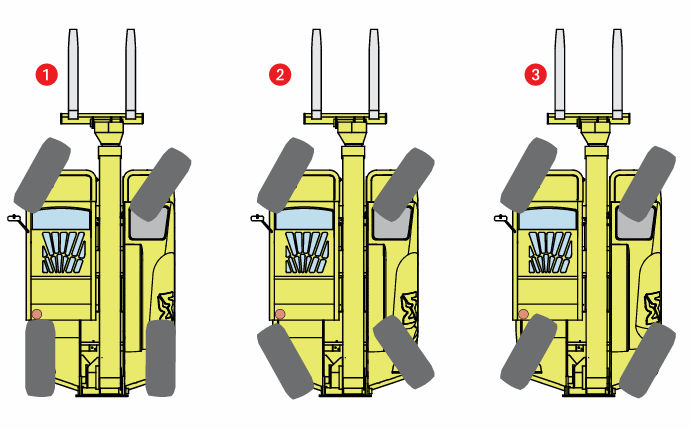 1

2

3